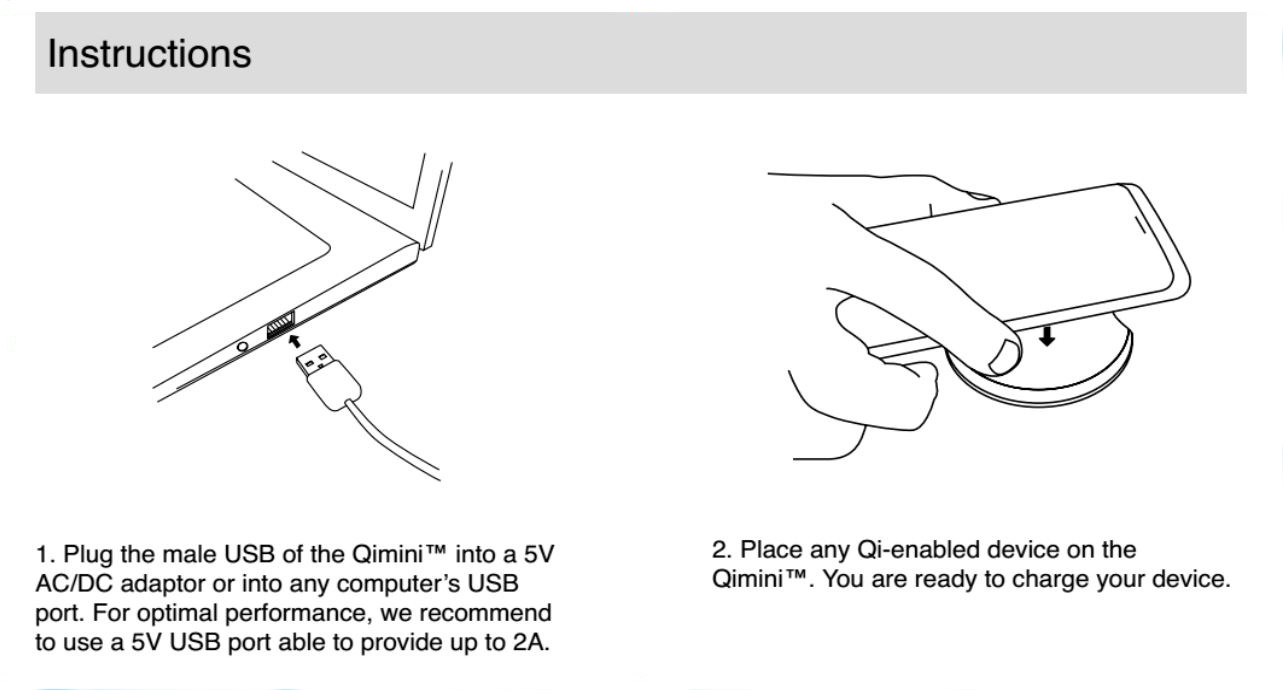 Instructions

1. Plug the male USB of the Qimini™ into a 5V AC/DC adaptor or into any computer's USB port. For optimal performance, we recommend to use a 5V USB port able to provide up to 2A.

2. Place any Qi-enabled device on the Qimini™. You are ready to charge your device.